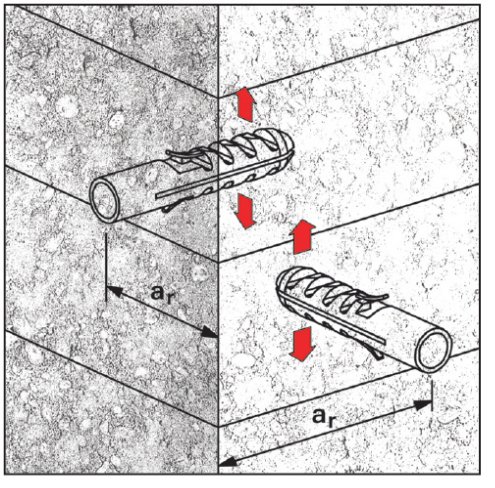 $a_r$

$a_r$