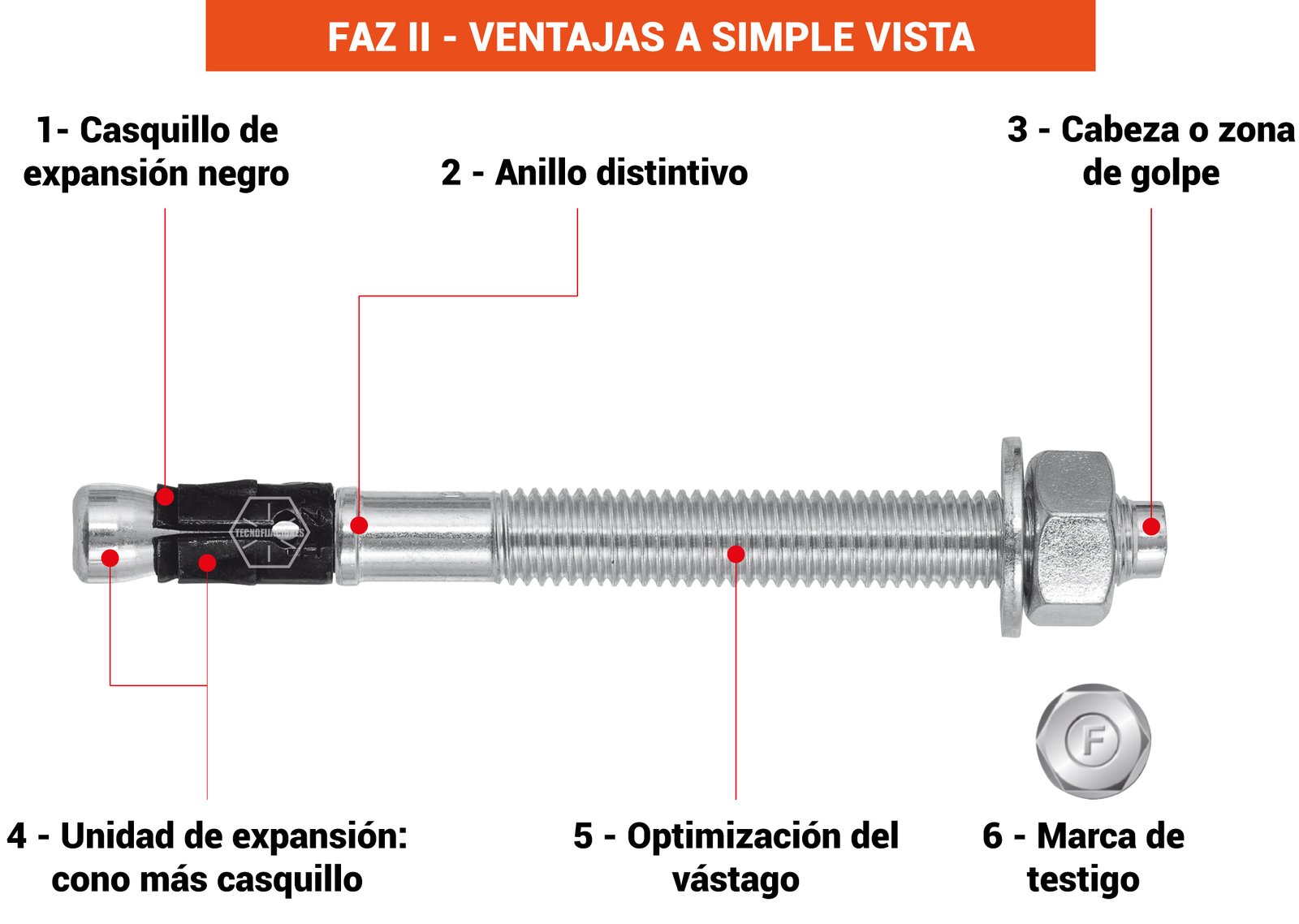 FAZ II - VENTAJAS A SIMPLE VISTA

1- Casquillo de expansión negro

2 - Anillo distintivo

3 - Cabeza o zona de golpe

TECNOFIJACIONES

F

4 - Unidad de expansión: cono más casquillo

5 - Optimización del vástago

6 - Marca de testigo